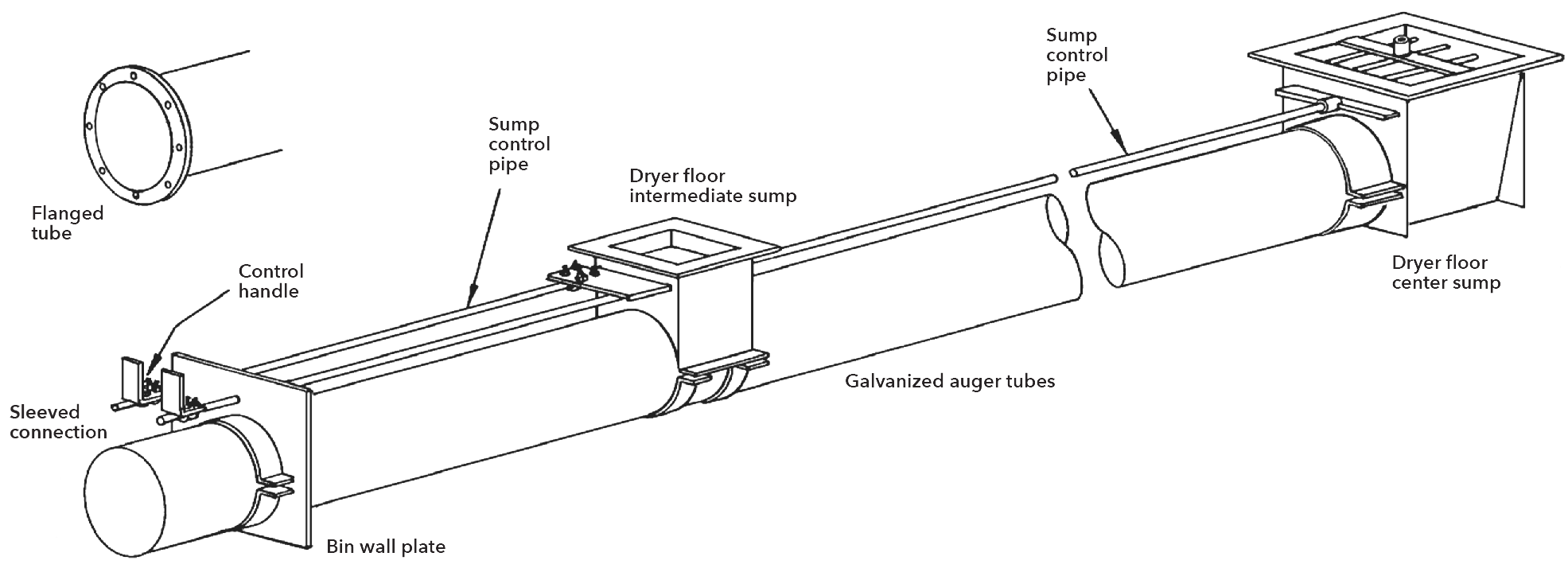 Flanged tube

Sump control pipe

Dryer floor intermediate sump

Sump control pipe

Dryer floor center sump

Control handle

Sleeved connection

Galvanized auger tubes

Bin wall plate